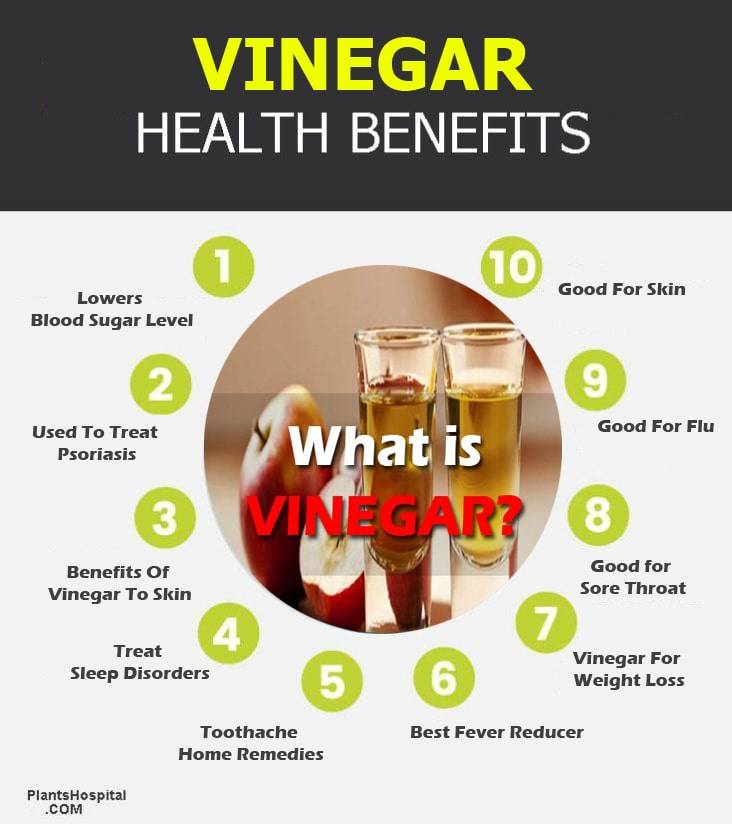 VINEGAR
HEALTH BENEFITS

What is VINEGAR?

1
Lowers Blood Sugar Level

2
Used To Treat Psoriasis

3
Benefits Of Vinegar To Skin

4
Treat Sleep Disorders

5
Toothache Home Remedies

6
Best Fever Reducer

7
Vinegar For Weight Loss

8
Good for Sore Throat

9
Good For Flu

10
Good For Skin

PlantsHospital .COM