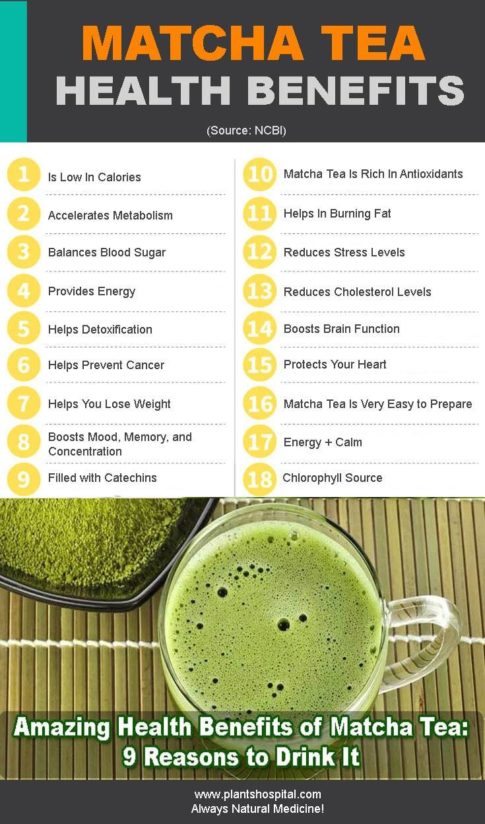 MATCHA TEA
HEALTH BENEFITS

(Source: NCBI)

1 Is Low In Calories

2 Accelerates Metabolism

3 Balances Blood Sugar

4 Provides Energy

5 Helps Detoxification

6 Helps Prevent Cancer

7 Helps You Lose Weight

8 Boosts Mood, Memory, and Concentration

9 Filled with Catechins

10 Matcha Tea Is Rich In Antioxidants

11 Helps In Burning Fat

12 Reduces Stress Levels

13 Reduces Cholesterol Levels

14 Boosts Brain Function

15 Protects Your Heart

16 Matcha Tea Is Very Easy to Prepare

17 Energy + Calm

18 Chlorophyll Source

Amazing Health Benefits of Matcha Tea: 9 Reasons to Drink It

www.plantshospital.com
Always Natural Medicine!